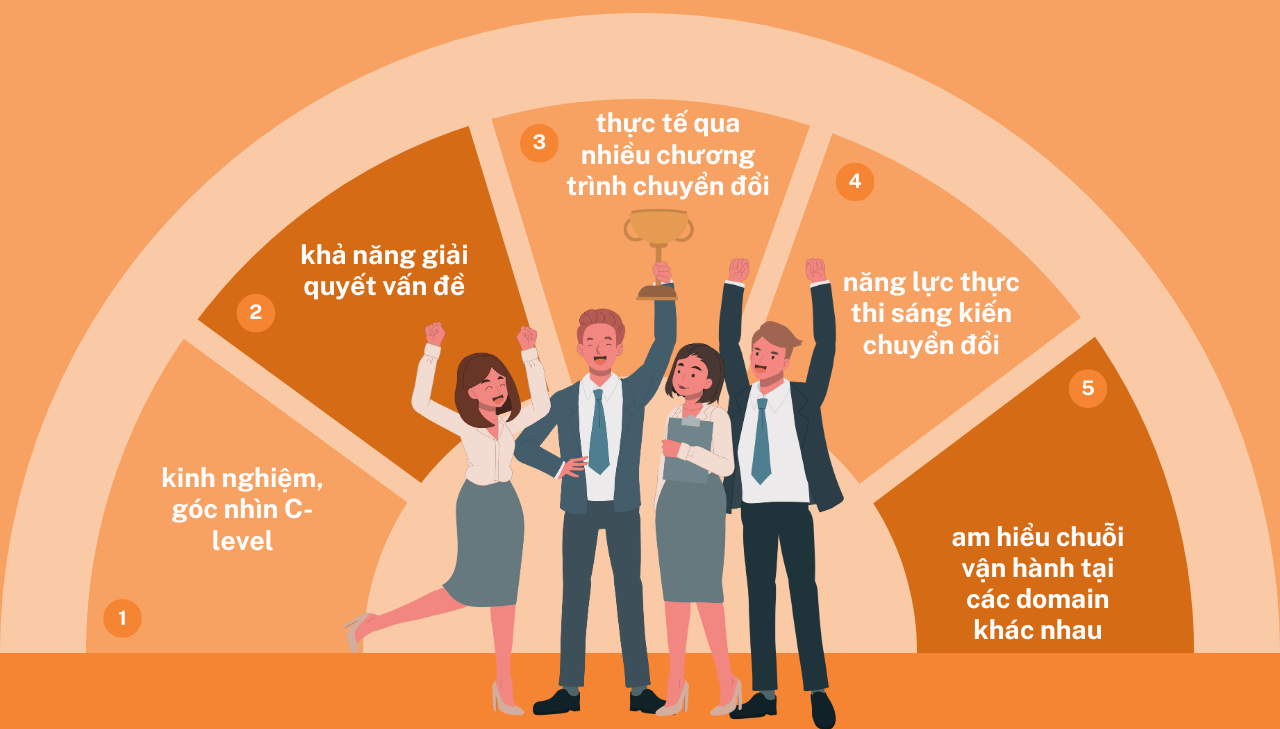 1
kinh nghiệm, góc nhìn C-level

2
khả năng giải quyết vấn đề

3
thực tế qua nhiều chương trình chuyển đổi

4
năng lực thực thi sáng kiến chuyển đổi

5
am hiểu chuỗi vận hành tại các domain khác nhau